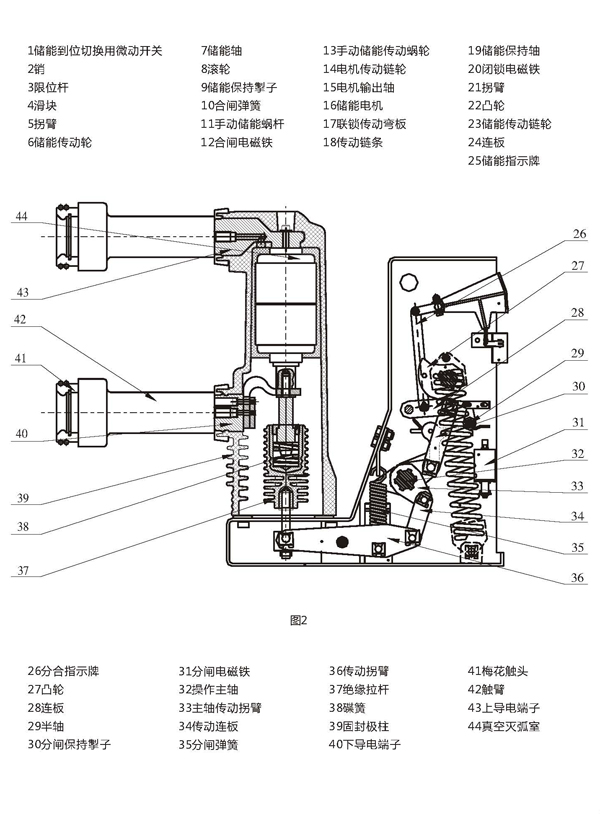 1储能到位切换用微动开关
2销
3限位杆
4滑块
5拐臂
6储能传动轮

7储能轴
8滚轮
9储能保持掣子
10合闸弹簧
11手动储能蜗杆
12合闸电磁铁

13手动储能传动蜗轮
14电机传动链轮
15电机输出轴
16储能电机
17联锁传动弯板
18传动链条

19储能保持轴
20闭锁电磁铁
21拐臂
22凸轮
23储能传动链轮
24连板
25储能指示牌

44
43
42
41
40
39
38
37
26
27
28
29
30
31
32
33
34
35
36

图2

26分合指示牌
27凸轮
28连板
29半轴
30分闸保持掣子

31分闸电磁铁
32操作主轴
33主轴传动拐臂
34传动连板
35分闸弹簧

36传动拐臂
37绝缘拉杆
38碟簧
39固封极柱
40下导电端子

41梅花触头
42触臂
43上导电端子
44真空灭弧室